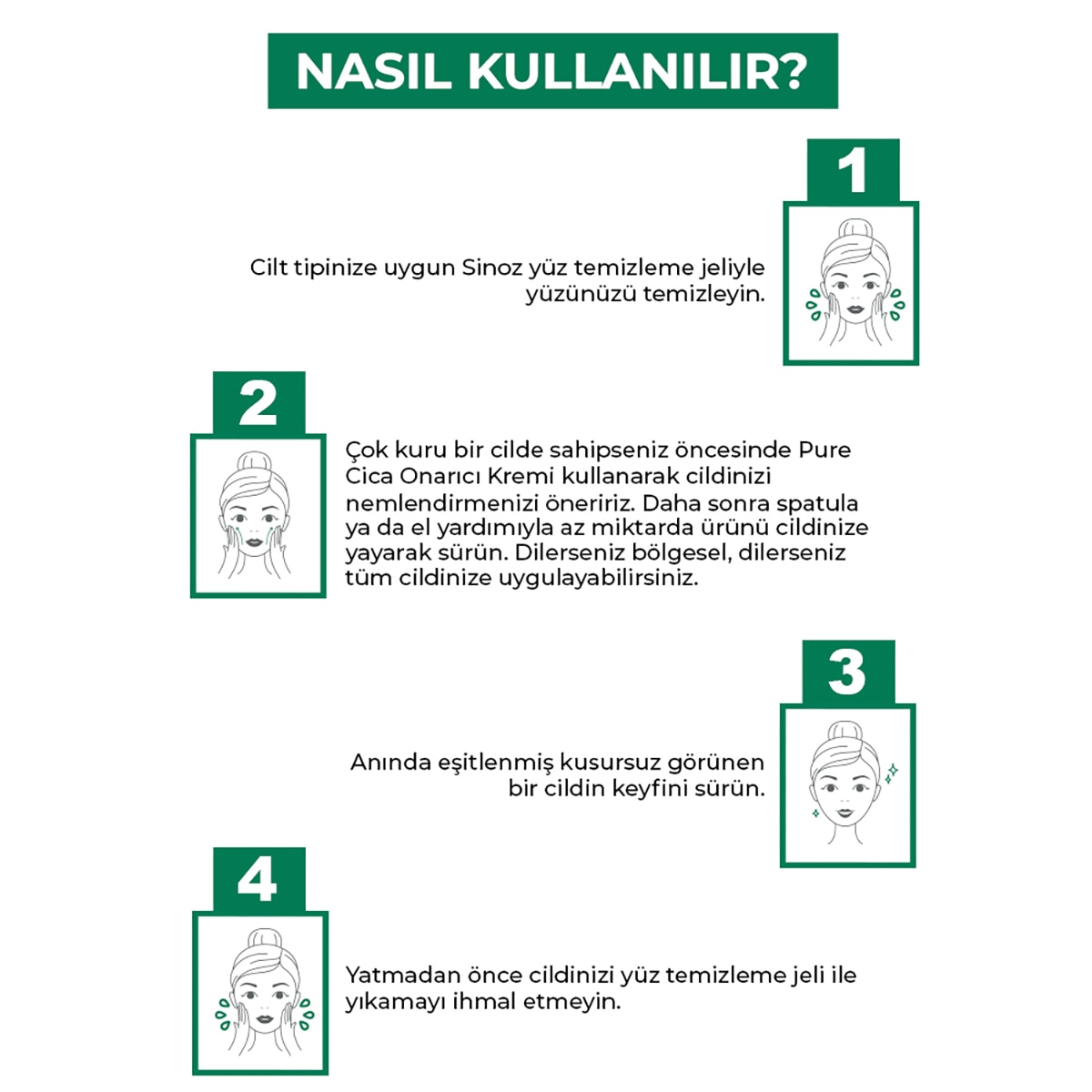 NASIL KULLANILIR?

1

Cilt tipinize uygun Sinoz yüz temizleme jeliyle yüzünüzü temizleyin.

2

Çok kuru bir cilde sahipseniz öncesinde Pure Cica Onarıcı Kremi kullanarak cildinizi nemlendirmenizi öneririz. Daha sonra spatula ya da el yardımıyla az miktarda ürünü cildinize yayarak sürün. Dilerseniz bölgesel, dilerseniz tüm cildinize uygulayabilirsiniz.

3

Anında eşitlenmiş kusursuz görünen bir cildin keyfini sürün.

4

Yatmadan önce cildinizi yüz temizleme jeli ile yıkamayı ihmal etmeyin.