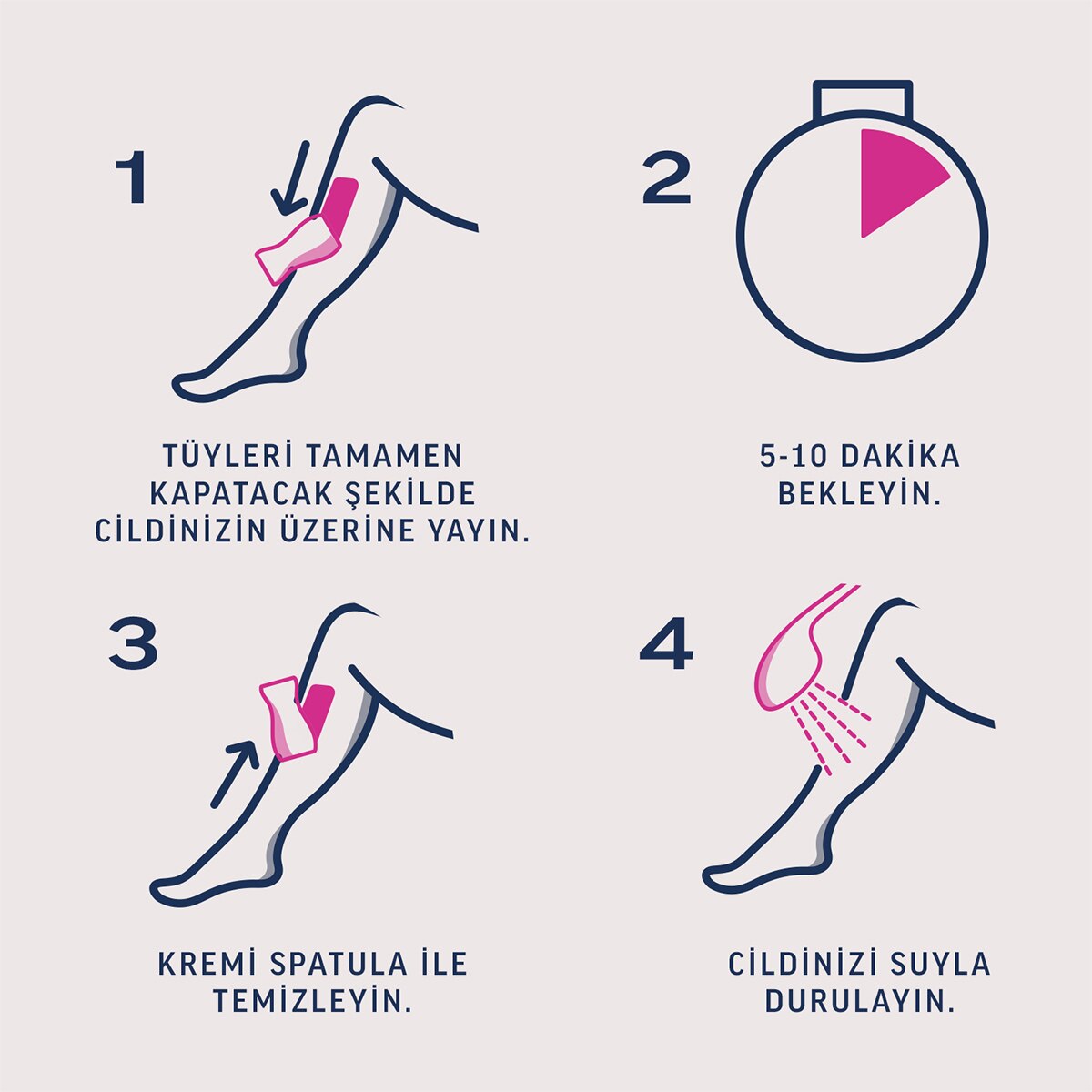 1

TÜYLERİ TAMAMEN KAPATACAK ŞEKİLDE CİLDİNİZİN ÜZERİNE YAYIN.

2

5-10 DAKİKA BEKLEYİN.

3

KREMİ SPATULA İLE TEMİZLEYİN.

4

CİLDİNİZİ SUYLA DURULAYIN.