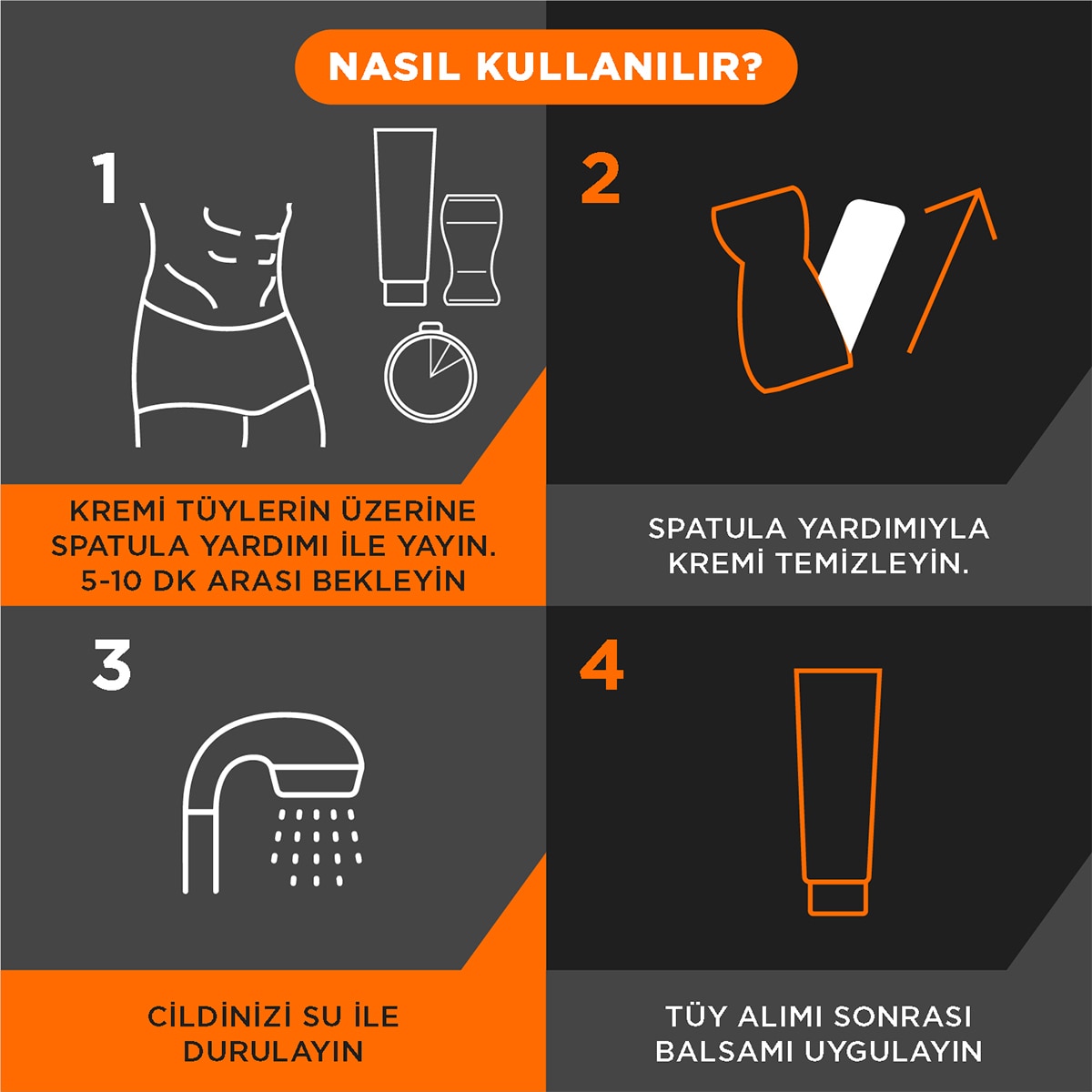 NASIL KULLANILIR?

1

KREMİ TÜYLERİN ÜZERİNE SPATULA YARDIMI İLE YAYIN. 5-10 DK ARASI BEKLEYİN

2

SPATULA YARDIMIYLA KREMİ TEMİZLEYİN.

3

CİLDİNİZİ SU İLE DURULAYIN

4

TÜY ALIMI SONRASI BALSAMI UYGULAYIN