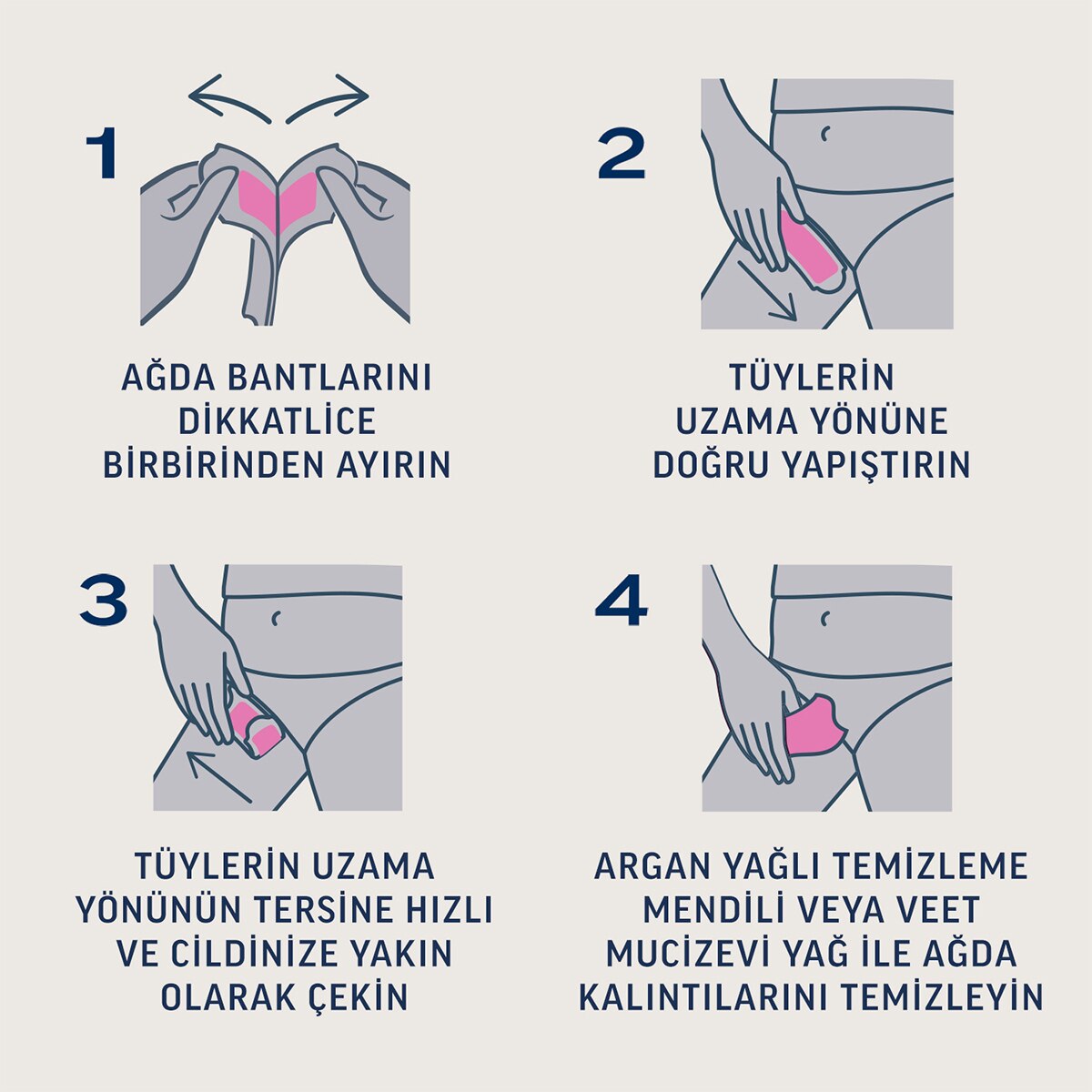 1

AĞDA BANTLARINI DİKKATLİCE BİRBİRİNDEN AYIRIN

2

TÜYLERİN UZAMA YÖNÜNE DOĞRU YAPIŞTIRIN

3

TÜYLERİN UZAMA YÖNÜNÜN TERSİNE HIZLI VE CİLDİNİZE YAKIN OLARAK ÇEKİN

4

ARGAN YAĞLI TEMİZLEME MENDİLİ VEYA VEET MUCİZEVİ YAĞ İLE AĞDA KALINTILARINI TEMİZLEYİN