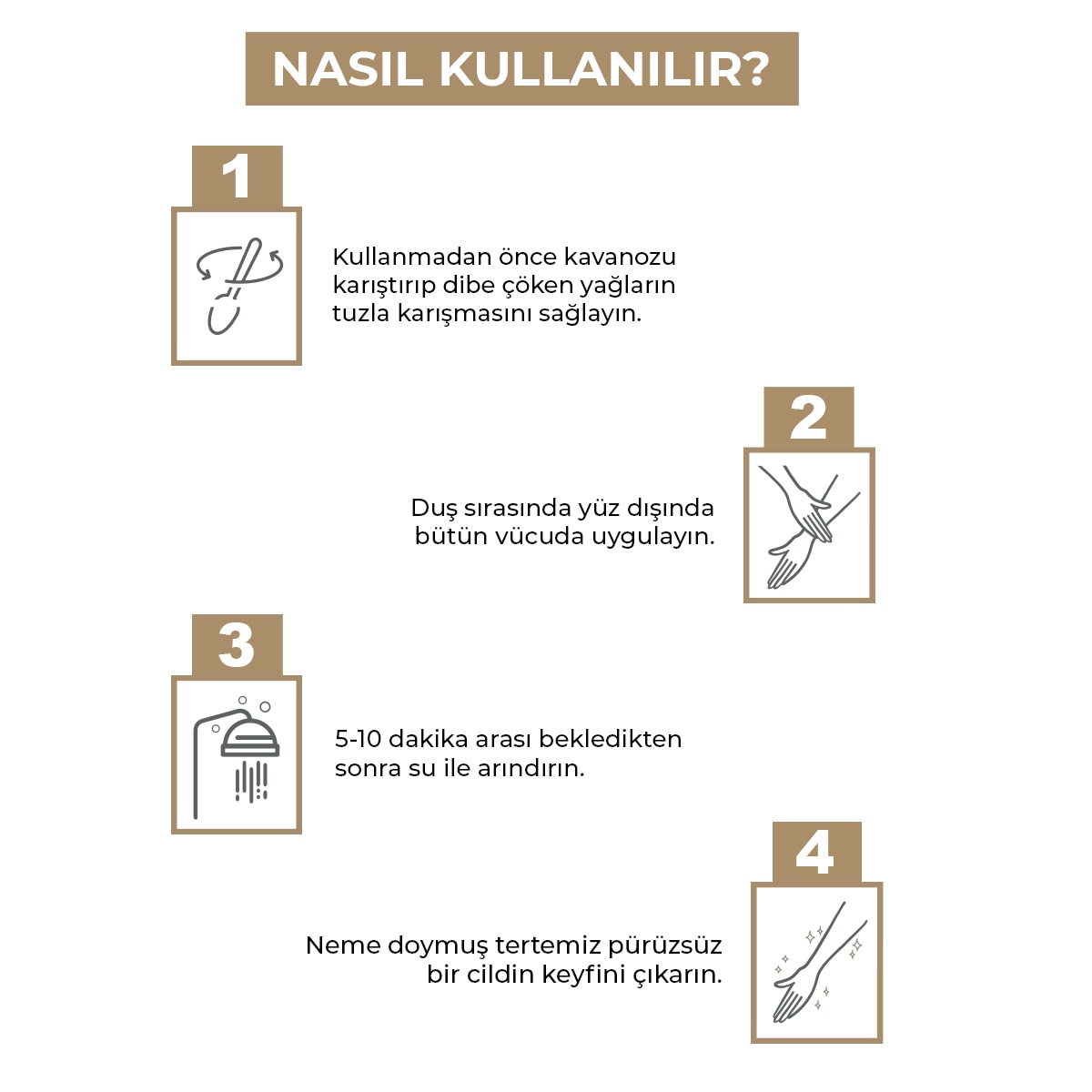 NASIL KULLANILIR?

1

Kullanmadan önce kavanozu karıştırıp dibe çöken yağların tuzla karışmasını sağlayın.

2

Duş sırasında yüz dışında bütün vücuda uygulayın.

3

5-10 dakika arası bekledikten sonra su ile arındırın.

4

Neme doymuş tertemiz pürüzsüz bir cildin keyfini çıkarın.