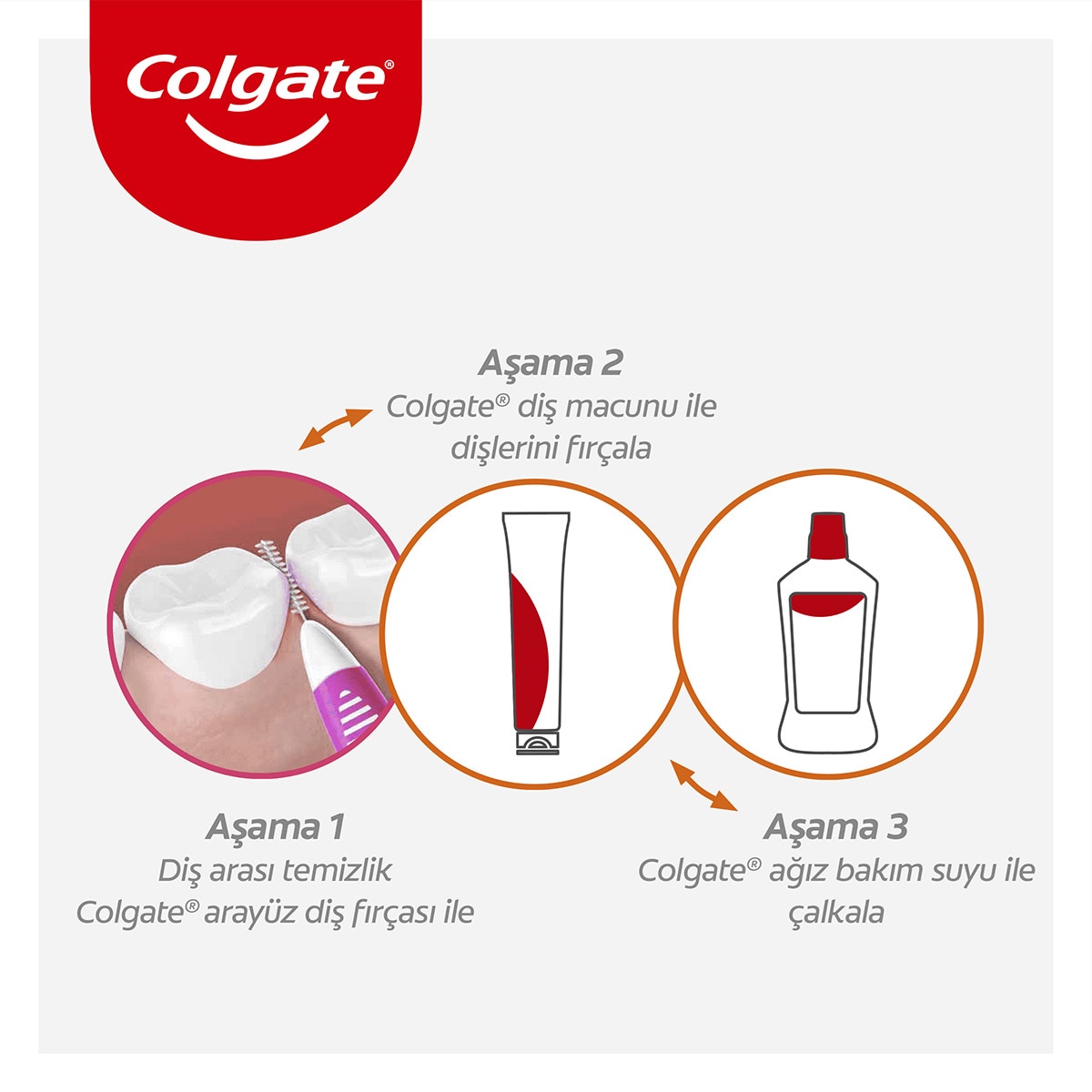 Colgate®

Aşama 2
Colgate® diş macunu ile dişlerini fırçala

Aşama 1
Diş arası temizlik Colgate® arayüz diş fırçası ile

Aşama 3
Colgate® ağız bakım suyu ile çalkala